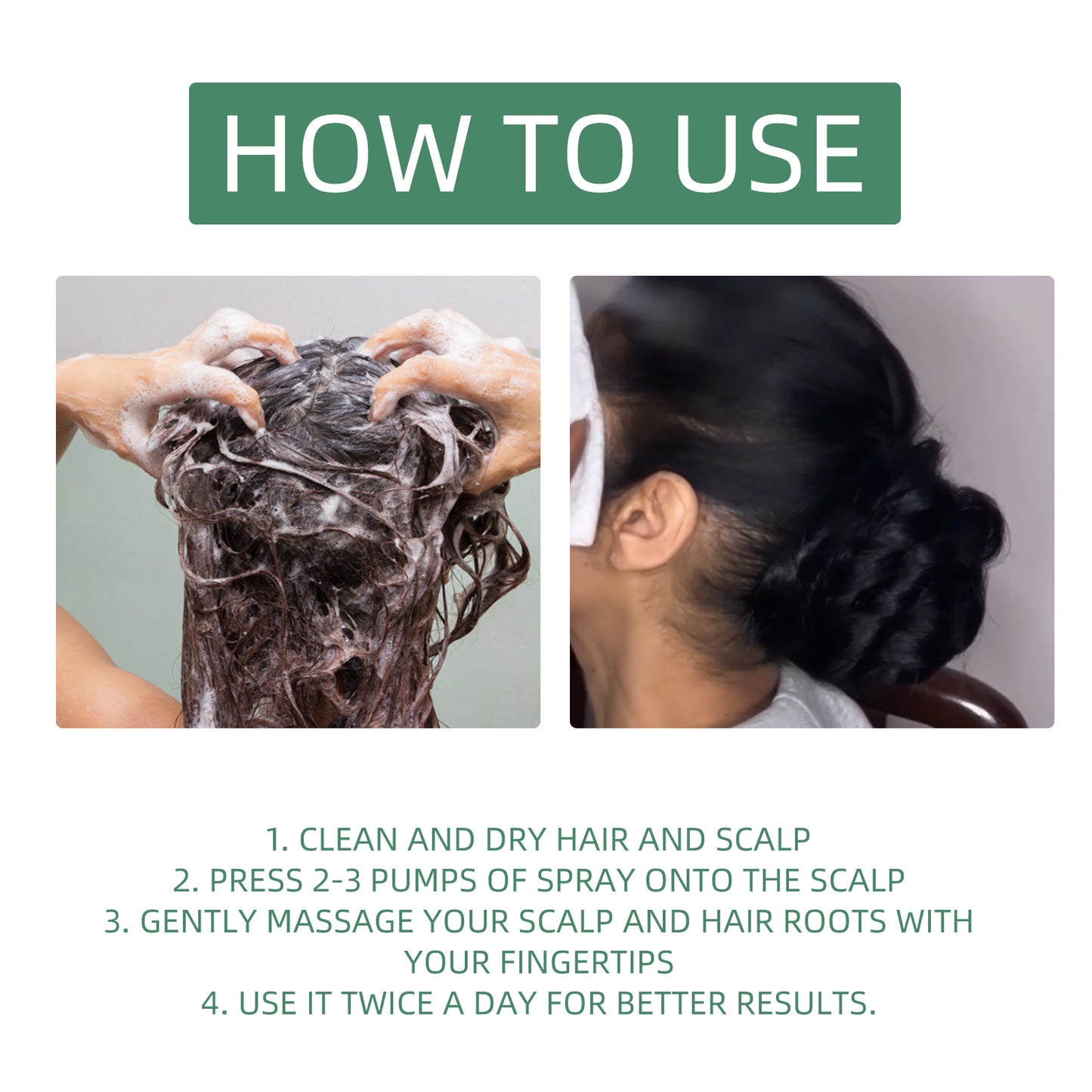 HOW TO USE

1. CLEAN AND DRY HAIR AND SCALP
2. PRESS 2-3 PUMPS OF SPRAY ONTO THE SCALP
3. GENTLY MASSAGE YOUR SCALP AND HAIR ROOTS WITH YOUR FINGERTIPS
4. USE IT TWICE A DAY FOR BETTER RESULTS.