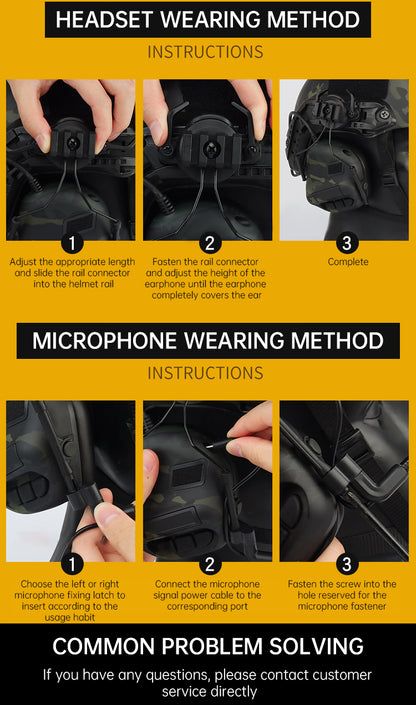 HEADSET WEARING METHOD

INSTRUCTIONS

1
Adjust the appropriate length and slide the rail connector into the helmet rail

2
Fasten the rail connector and adjust the height of the earphone until the earphone completely covers the ear

3
Complete

MICROPHONE WEARING METHOD

INSTRUCTIONS

1
Choose the left or right microphone fixing latch to insert according to the usage habit

2
Connect the microphone signal power cable to the corresponding port

3
Fasten the screw into the hole reserved for the microphone fastener

COMMON PROBLEM SOLVING

If you have any questions, please contact customer service directly