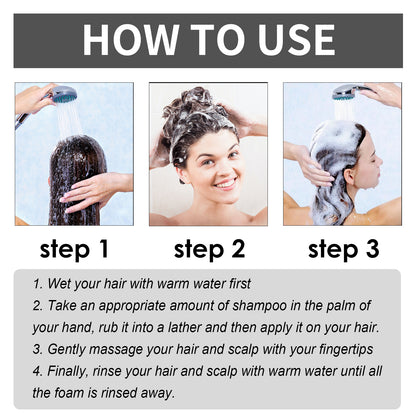 HOW TO USE

step 1

step 2

step 3

1. Wet your hair with warm water first
2. Take an appropriate amount of shampoo in the palm of your hand, rub it into a lather and then apply it on your hair.
3. Gently massage your hair and scalp with your fingertips
4. Finally, rinse your hair and scalp with warm water until all the foam is rinsed away.